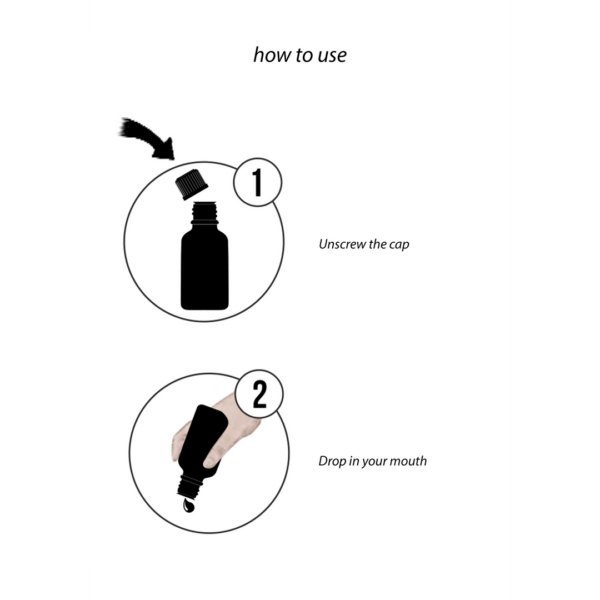 how to use

1

Unscrew the cap

2

Drop in your mouth