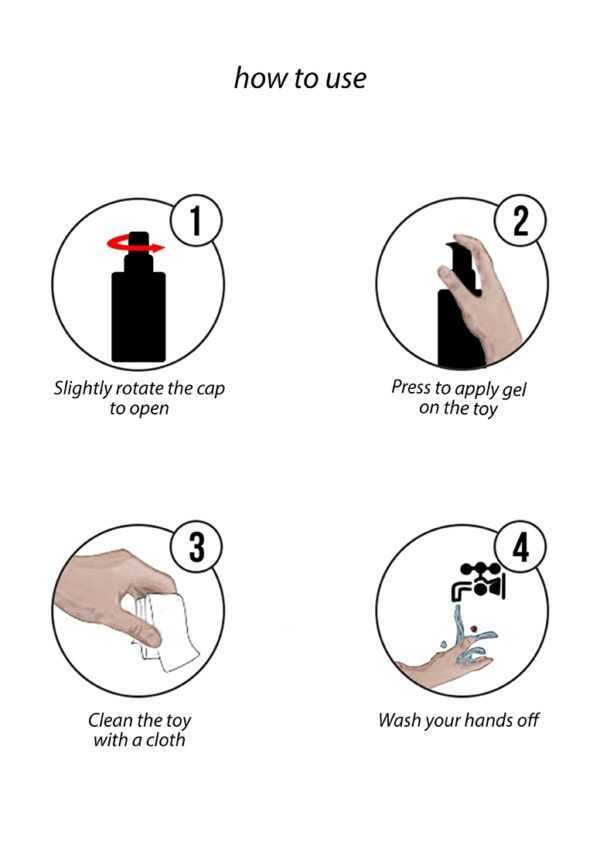 how to use

1

Slightly rotate the cap to open

2

Press to apply gel on the toy

3

Clean the toy with a cloth

4

Wash your hands off